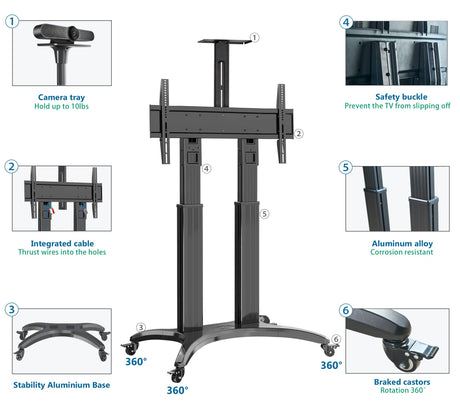 1

Camera tray
Hold up to 10lbs

2

Integrated cable
Thrust wires into the holes

3

Stability Aluminium Base

1

2

4

5

3

6

360°

360°

360°

4

Safety buckle
Prevent the TV from slipping off

5

Aluminum alloy
Corrosion resistant

6

Braked castors
Rotation 360°