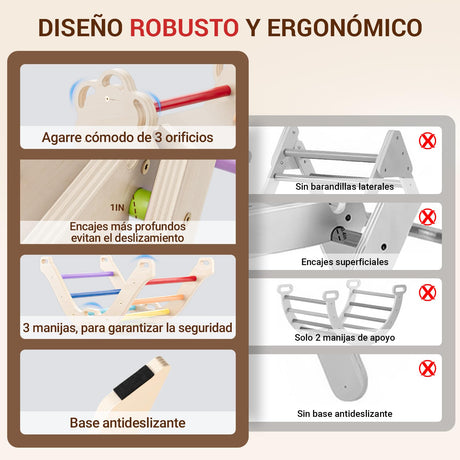 DISEÑO ROBUSTO Y ERGONÓMICO

Agarre cómodo de 3 orificios

1IN

Encajes más profundos evitan el deslizamiento

3 manijas, para garantizar la seguridad

Base antideslizante

Sin barandillas laterales

Encajes superficiales

Solo 2 manijas de apoyo

Sin base antideslizante