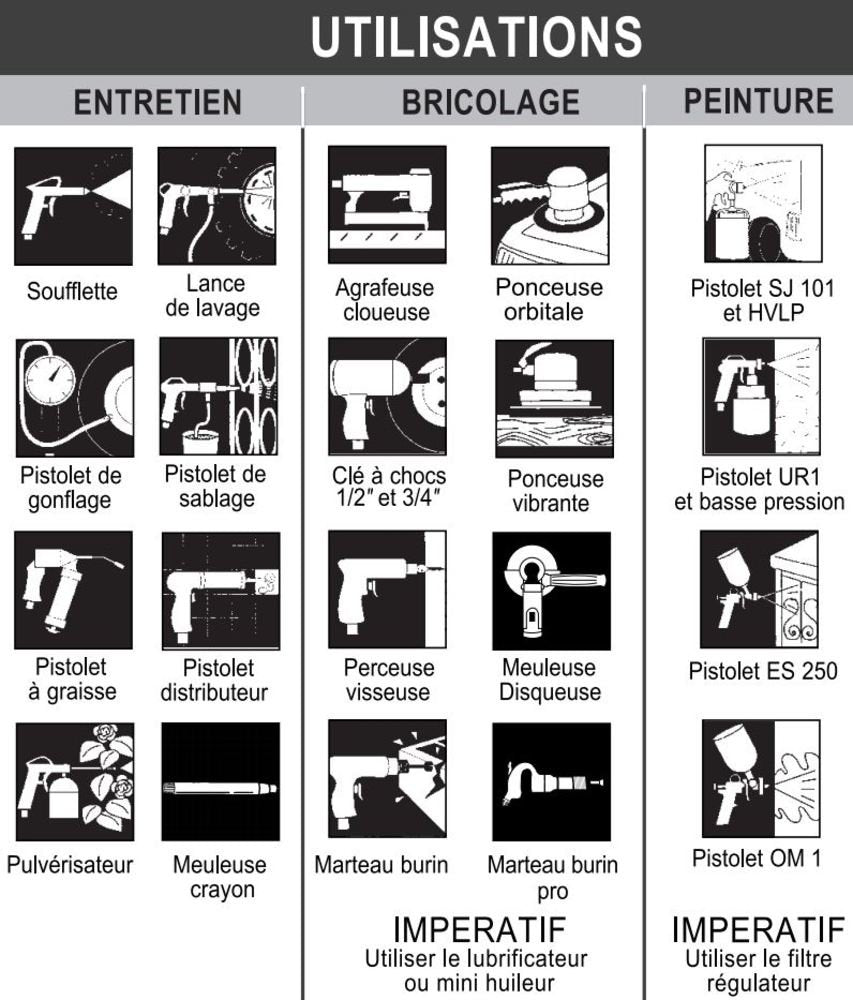 UTILISATIONS

ENTRETIEN

Soufflette

Lance de lavage

Pistolet de gonflage

Pistolet de sablage

Pistolet à graisse

Pistolet distributeur

Pulvérisateur

Meuleuse crayon

BRICOLAGE

Agrafeuse cloueuse

Ponceuse orbitale

Clé à chocs 1/2″ et 3/4″

Ponceuse vibrante

Perceuse visseuse

Meuleuse Disqueuse

Marteau burin

Marteau burin pro

IMPERATIF
Utiliser le lubrificateur ou mini huileur

PEINTURE

Pistolet SJ 101 et HVLP

Pistolet UR1 et basse pression

Pistolet ES 250

Pistolet OM 1

IMPERATIF
Utiliser le filtre régulateur