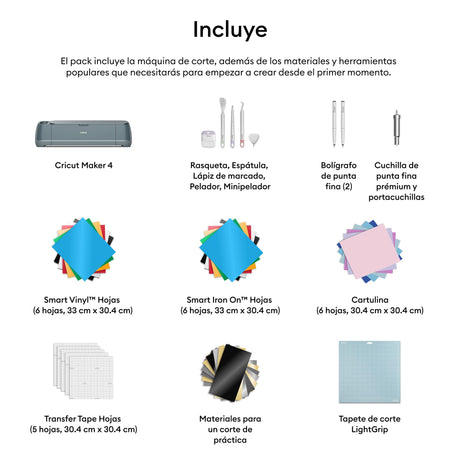 Incluye

El pack incluye la máquina de corte, además de los materiales y herramientas populares que necesitarás para empezar a crear desde el primer momento.

Cricut Maker 4

Rasqueta, Espátula, Lápiz de marcado, Pelador, Minipelador

Bolígrafo de punta fina (2)

Cuchilla de punta fina prémium y portacuchillas

Smart Vinyl™ Hojas (6 hojas, 33 cm x 30.4 cm)

Smart Iron On™ Hojas (6 hojas, 33 cm x 30.4 cm)

Cartulina (6 hojas, 30.4 cm x 30.4 cm)

Transfer Tape Hojas (5 hojas, 30.4 cm x 30.4 cm)

Materiales para un corte de práctica

Tapete de corte LightGrip