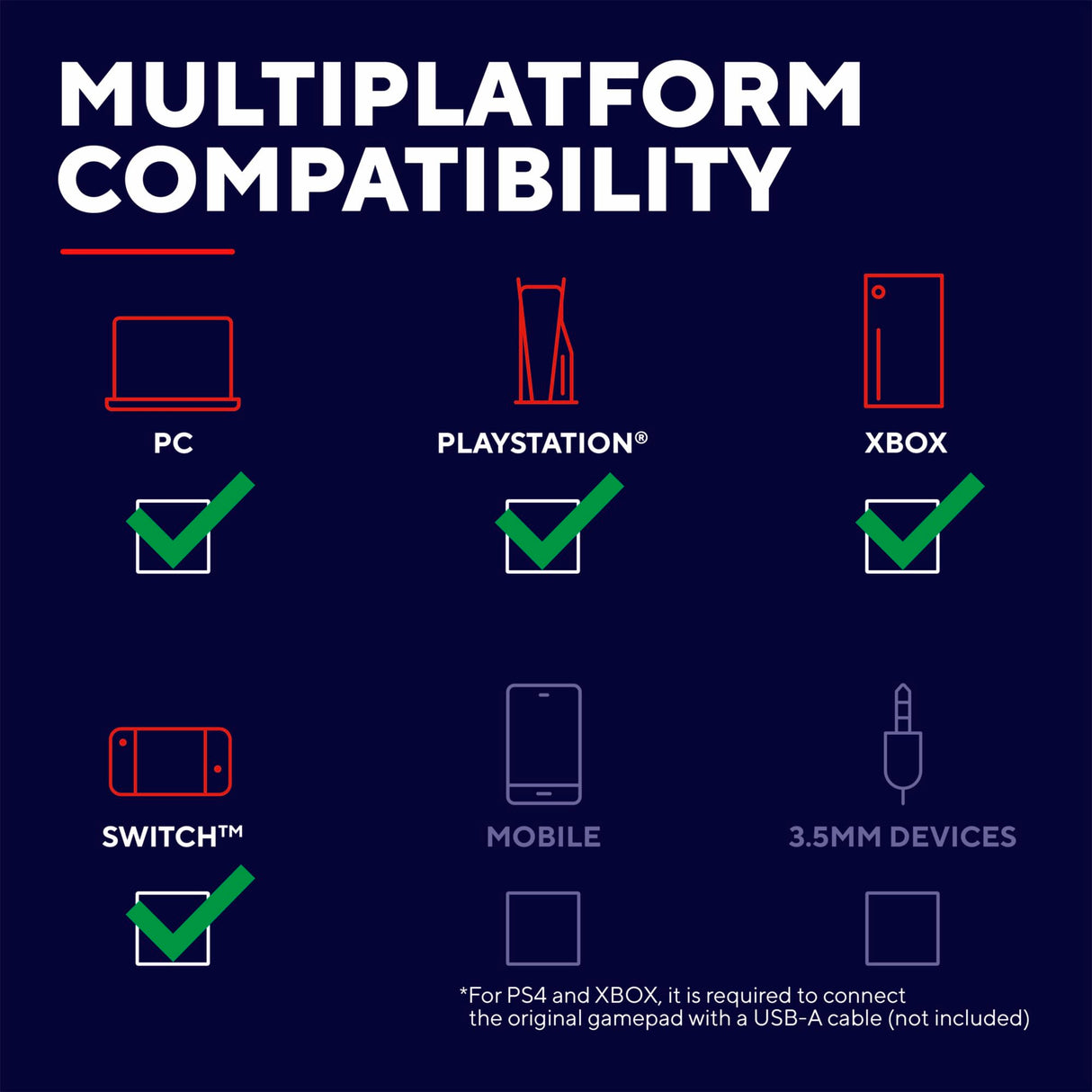 MULTIPLATFORM COMPATIBILITY

PC

PLAYSTATION®

XBOX

SWITCH™

MOBILE

3.5MM DEVICES

*For PS4 and XBOX, it is required to connect the original gamepad with a USB-A cable (not included)