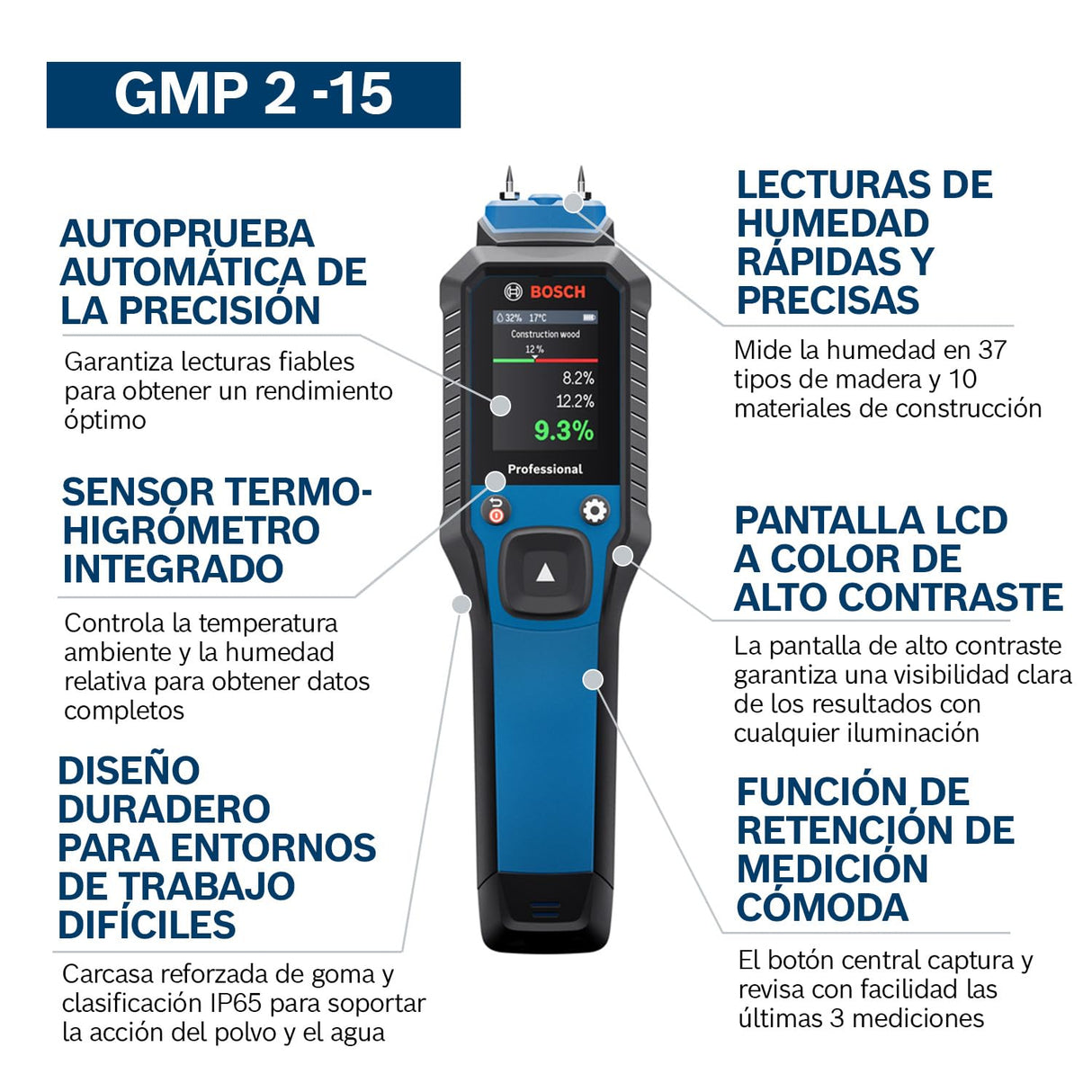 GMP 2 -15

AUTOPRUEBA AUTOMÁTICA DE LA PRECISIÓN

Garantiza lecturas fiables para obtener un rendimiento óptimo

SENSOR TERMO-HIGRÓMETRO INTEGRADO

Controla la temperatura ambiente y la humedad relativa para obtener datos completos

DISEÑO DURADERO PARA ENTORNOS DE TRABAJO DIFÍCILES

Carcasa reforzada de goma y clasificación IP65 para soportar la acción del polvo y el agua

BOSCH
32% 17°C
Construction wood
12 %
8.2%
12.2%
9.3%
Professional

LECTURAS DE HUMEDAD RÁPIDAS Y PRECISAS

Mide la humedad en 37 tipos de madera y 10 materiales de construcción

PANTALLA LCD A COLOR DE ALTO CONTRASTE

La pantalla de alto contraste garantiza una visibilidad clara de los resultados con cualquier iluminación

FUNCIÓN DE RETENCIÓN DE MEDICIÓN CÓMODA

El botón central captura y revisa con facilidad las últimas 3 mediciones