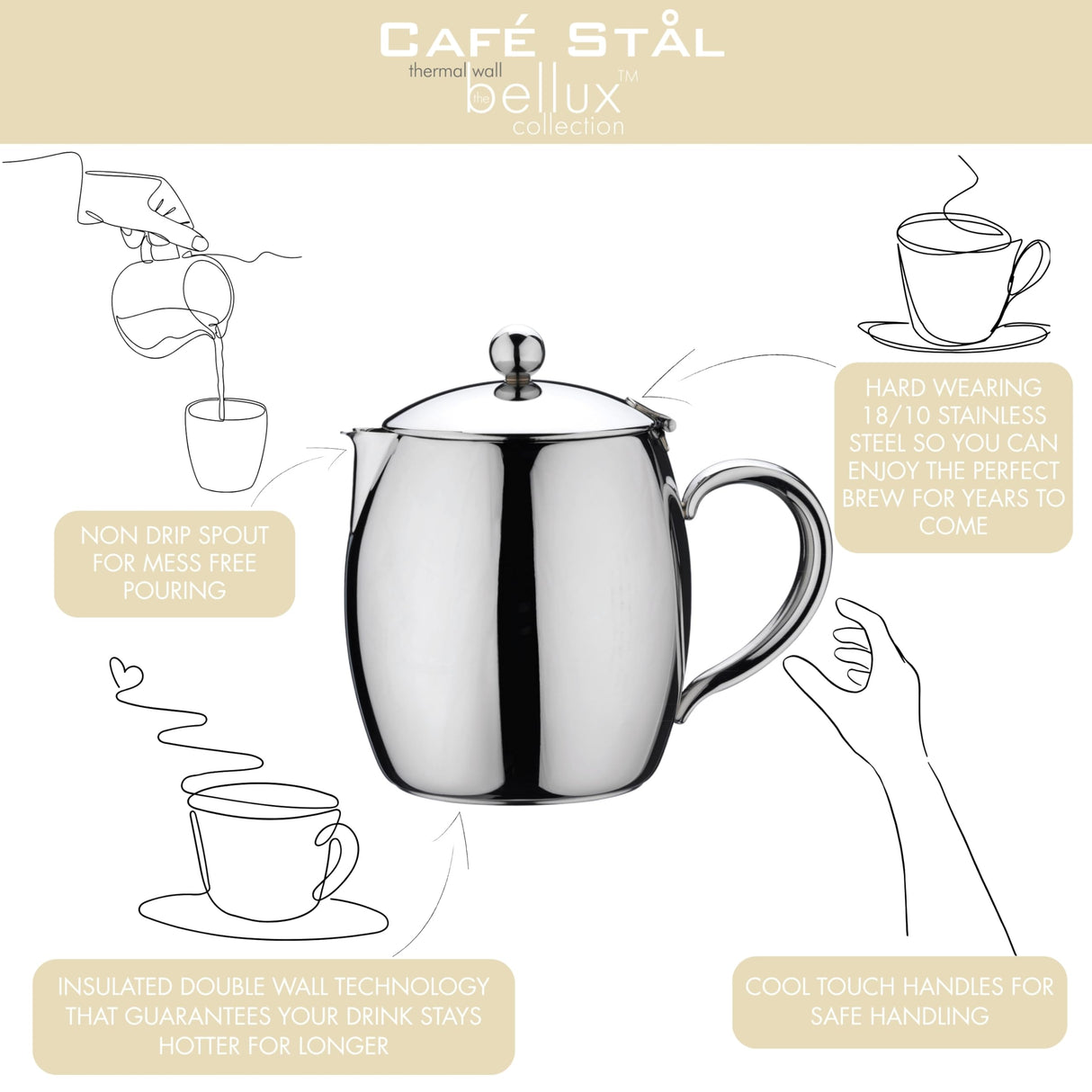 CAFÉ STÅL
thermal wall
the bellux™
collection

NON DRIP SPOUT FOR MESS FREE POURING

HARD WEARING 18/10 STAINLESS STEEL SO YOU CAN ENJOY THE PERFECT BREW FOR YEARS TO COME

INSULATED DOUBLE WALL TECHNOLOGY THAT GUARANTEES YOUR DRINK STAYS HOTTER FOR LONGER

COOL TOUCH HANDLES FOR SAFE HANDLING