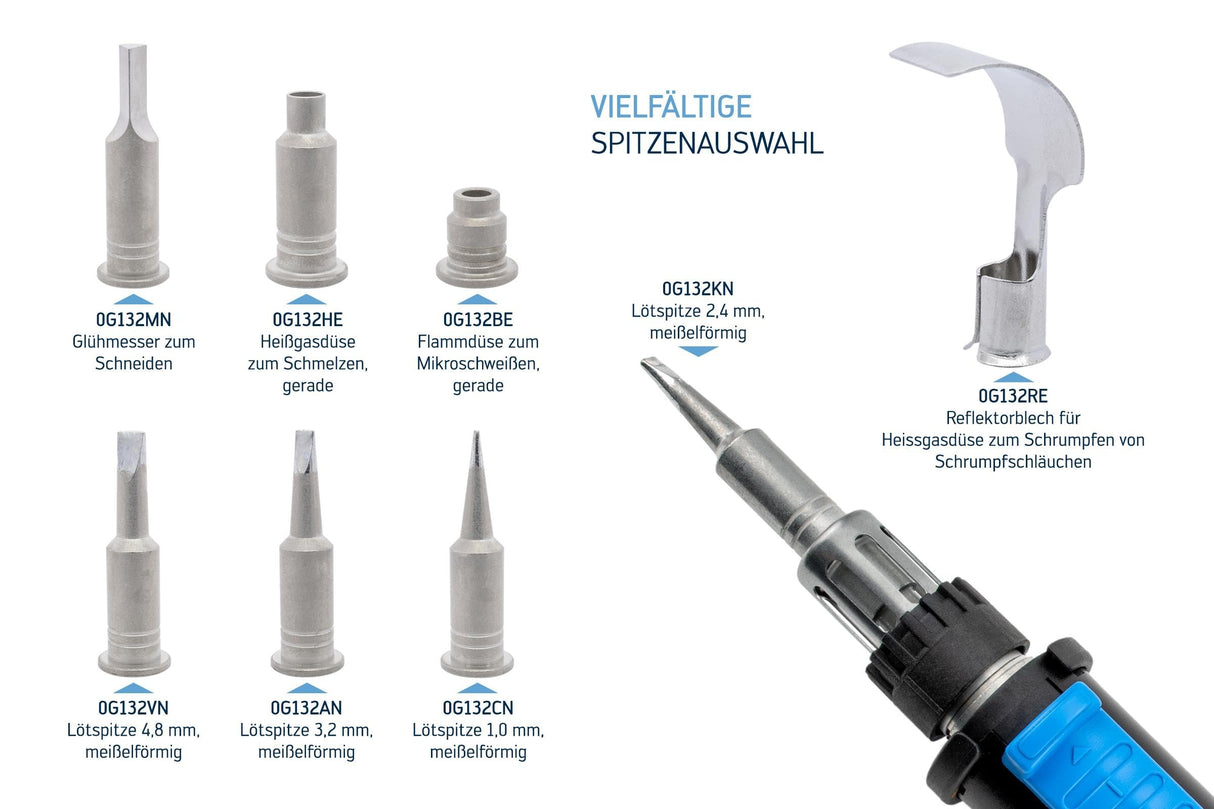 VIELFÄLTIGE
SPITZENAUSWAHL

0G132MN
Glühmesser zum Schneiden

0G132HE
Heißgasdüse zum Schmelzen, gerade

0G132BE
Flammdüse zum Mikroschweißen, gerade

0G132KN
Lötspitze 2,4 mm, meißelförmig

0G132RE
Reflektorblech für Heissgasdüse zum Schrumpfen von Schrumpfschläuchen

0G132VN
Lötspitze 4,8 mm, meißelförmig

0G132AN
Lötspitze 3,2 mm, meißelförmig

0G132CN
Lötspitze 1,0 mm, meißelförmig