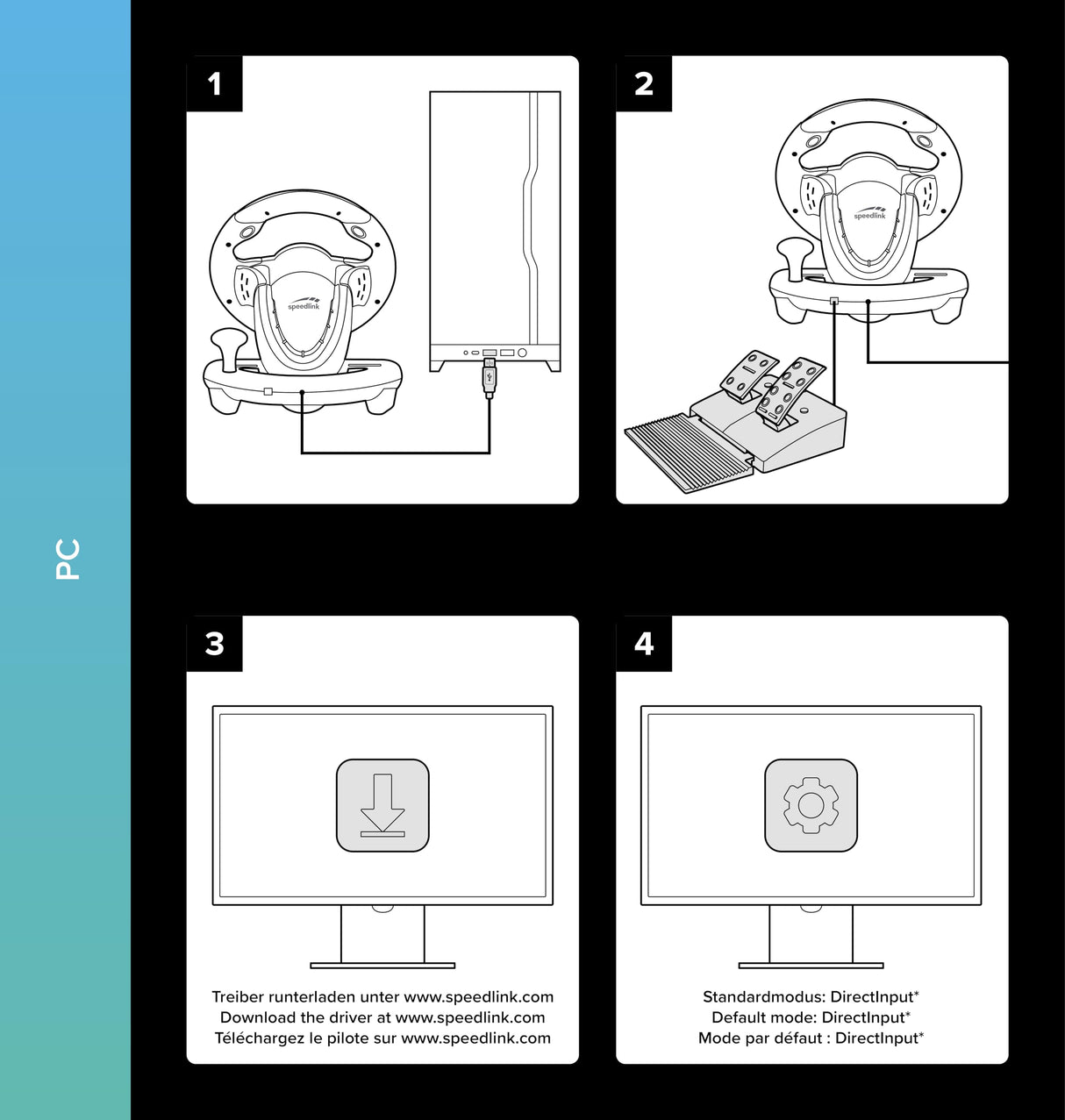 PC

1

speedlink

2

speedlink

3

Treiber runterladen unter www.speedlink.com
Download the driver at www.speedlink.com
Téléchargez le pilote sur www.speedlink.com

4

Standardmodus: DirectInput*
Default mode: DirectInput*
Mode par défaut : DirectInput*