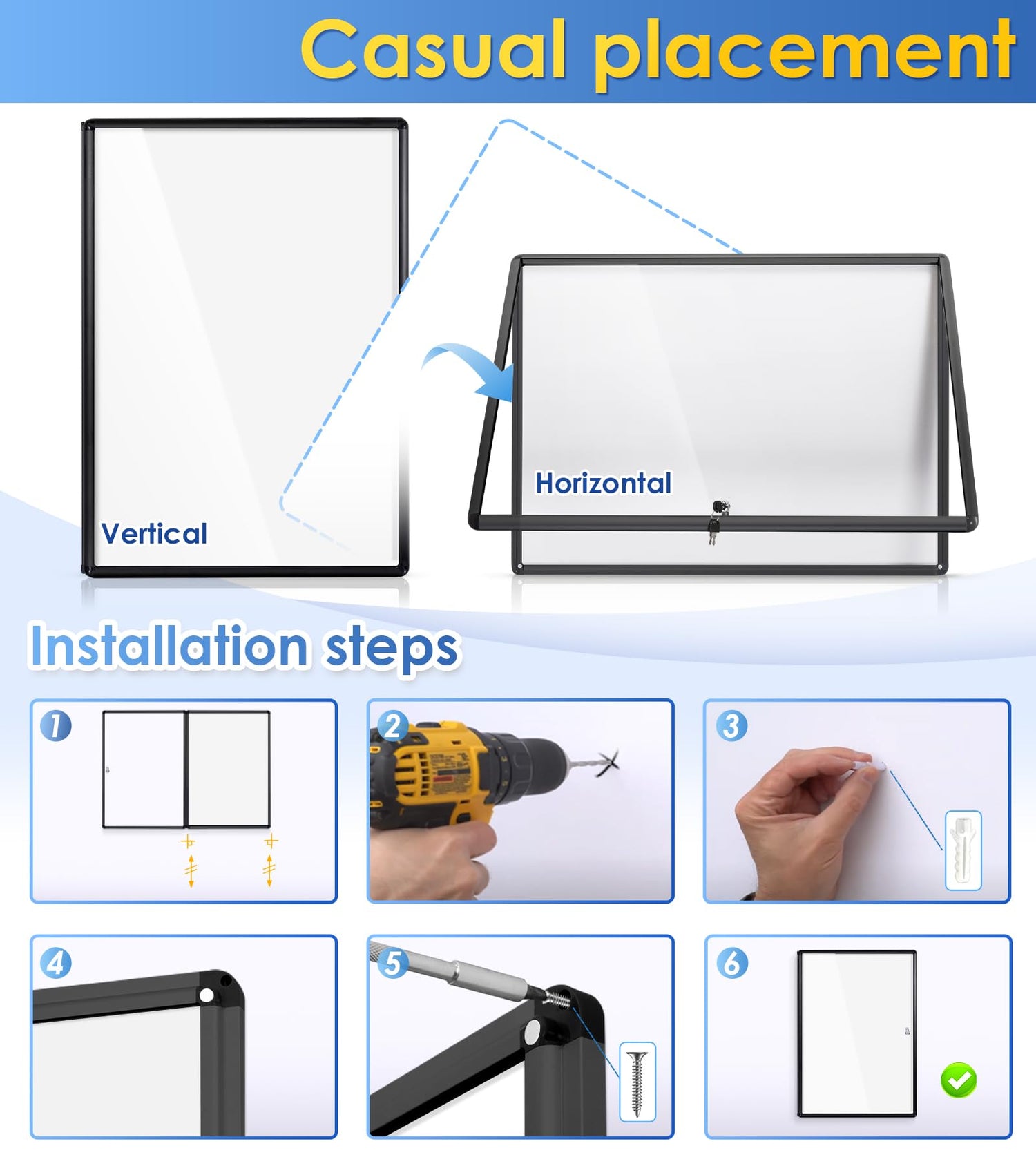 Casual placement

Vertical

Horizontal

Installation steps

1

2

3

4

5

6