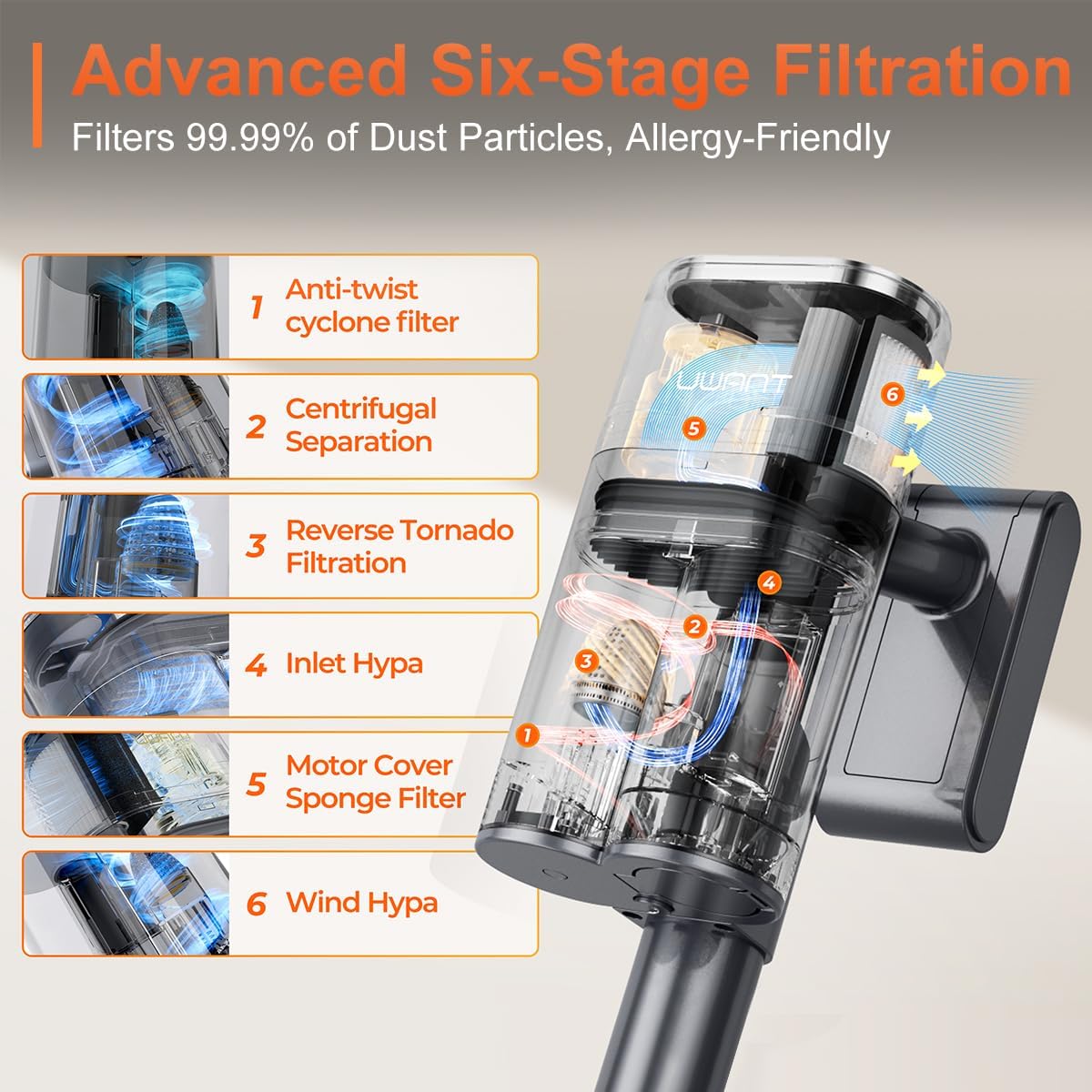 Advanced Six-Stage Filtration

Filters 99.99% of Dust Particles, Allergy-Friendly

1 Anti-twist cyclone filter

2 Centrifugal Separation

3 Reverse Tornado Filtration

4 Inlet Hypa

5 Motor Cover Sponge Filter

6 Wind Hypa

UWANT

6

5

4

2

3

1