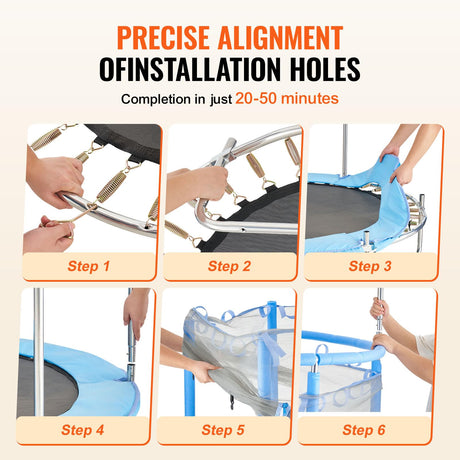 PRECISE ALIGNMENT
OFINSTALLATION HOLES

Completion in just 20-50 minutes

Step 1

Step 2

Step 3

Step 4

Step 5

Step 6