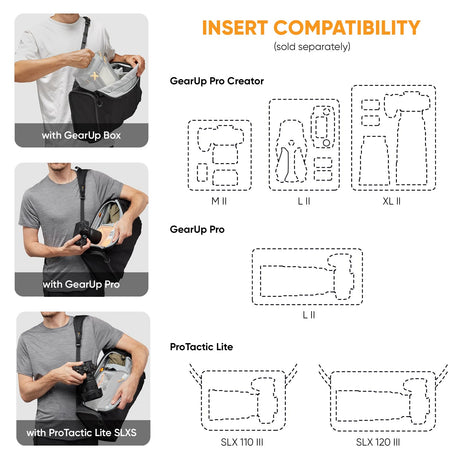 with GearUp Box

with GearUp Pro

with ProTactic Lite SLXS

INSERT COMPATIBILITY
(sold separately)

GearUp Pro Creator

M II

L II

XL II

GearUp Pro

L II

ProTactic Lite

SLX 110 III

SLX 120 III