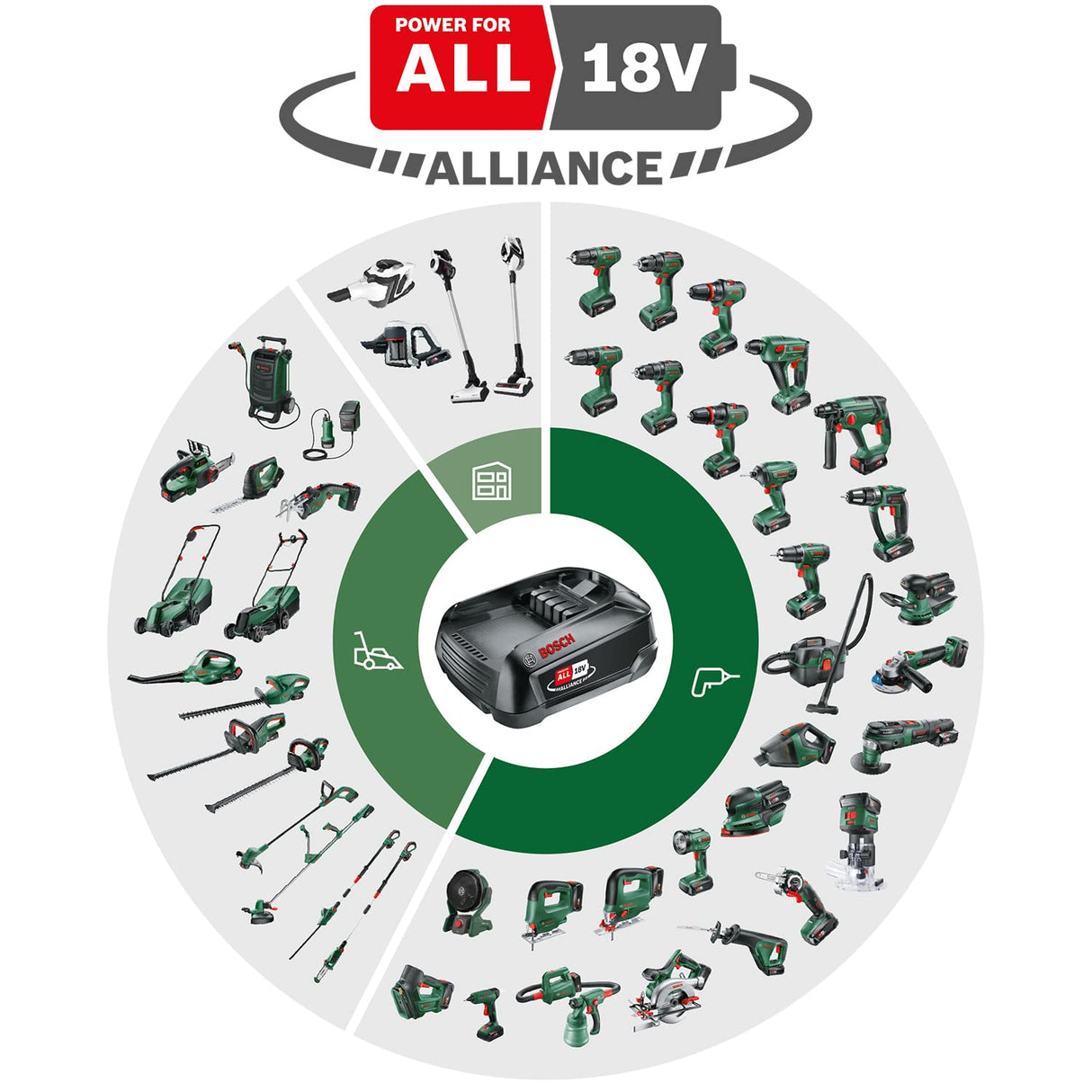 POWER FOR ALL 18V
ALLIANCE

BOSCH
ALL 18V
ALLIANCE