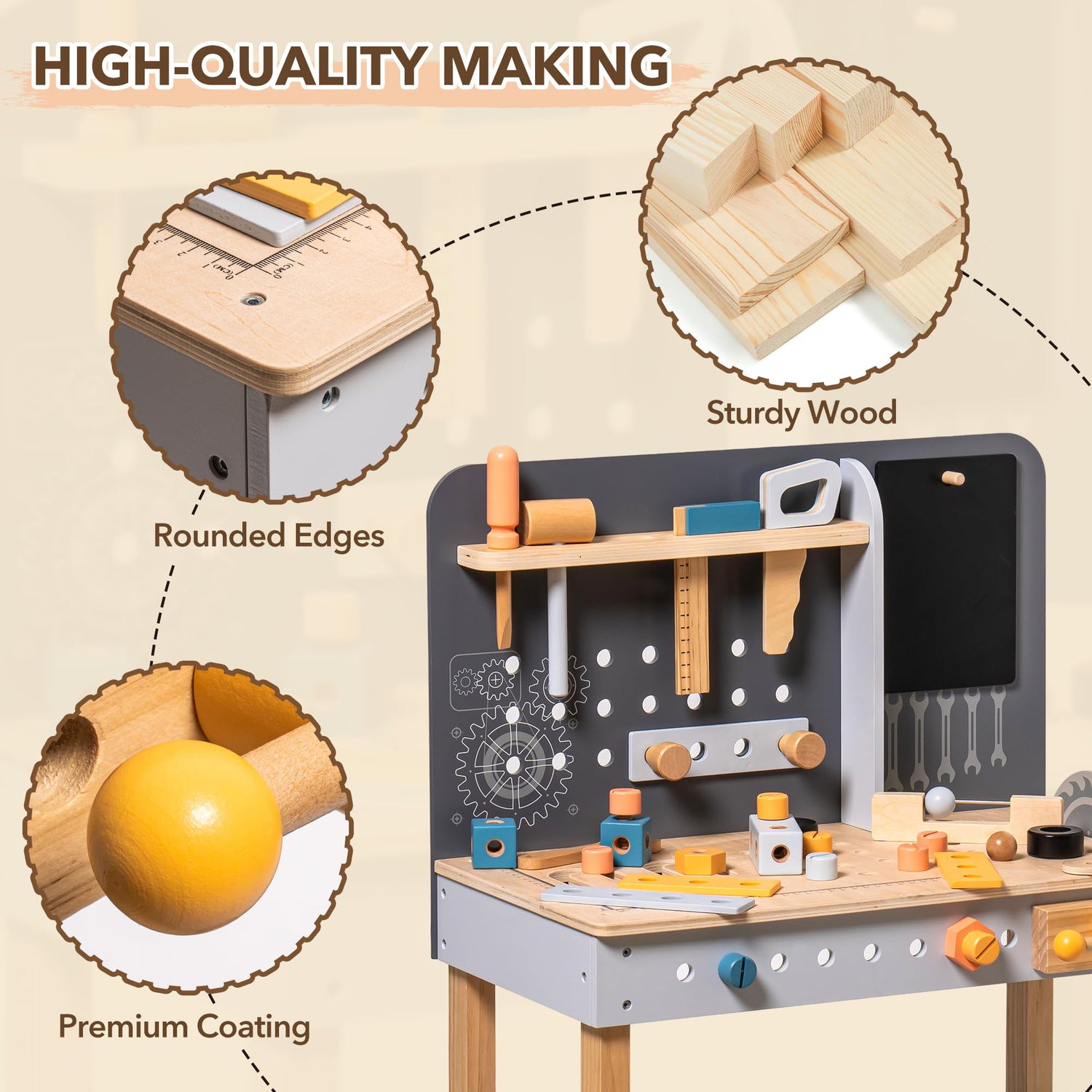 HIGH-QUALITY MAKING

Sturdy Wood

Rounded Edges

Premium Coating