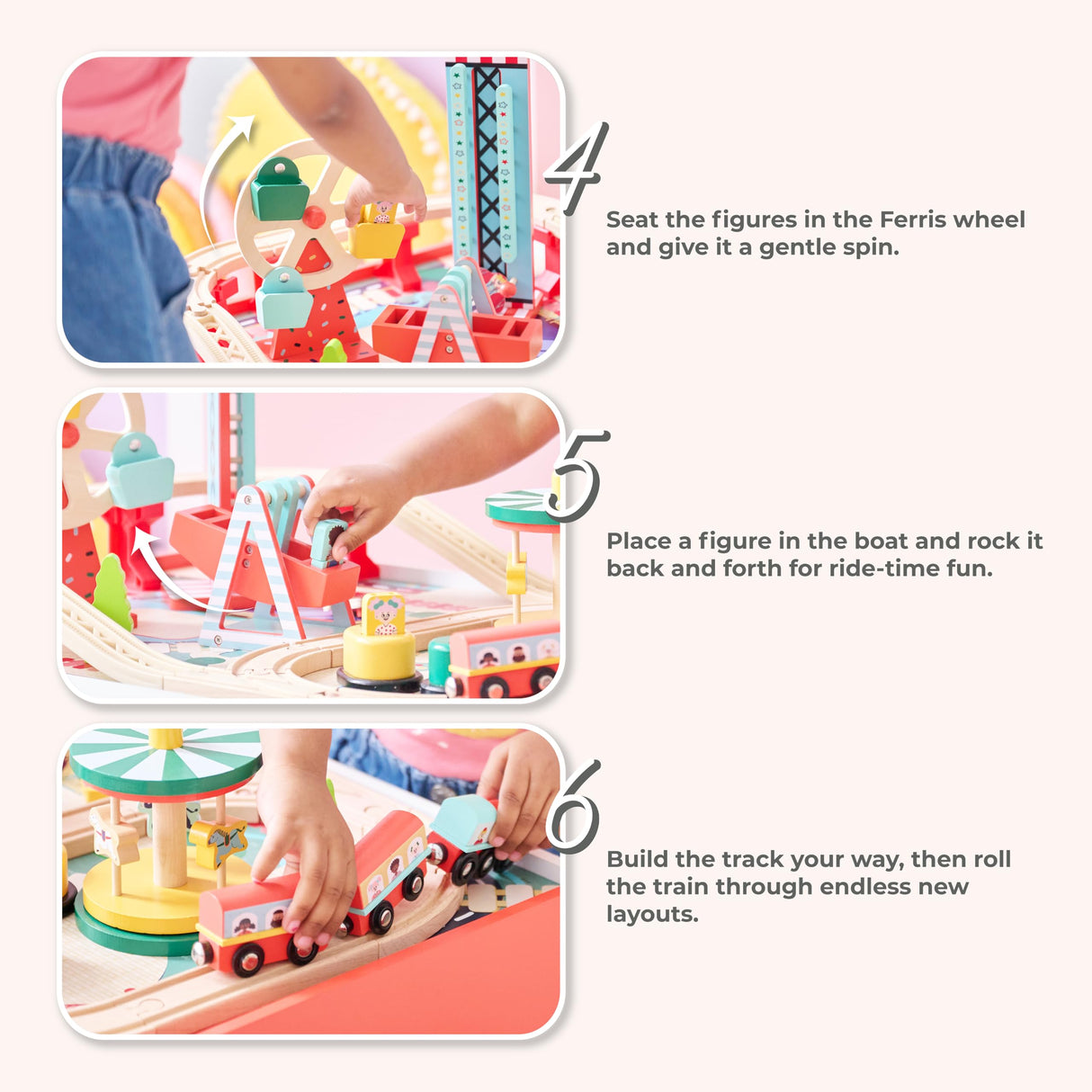 4

Seat the figures in the Ferris wheel and give it a gentle spin.

5

Place a figure in the boat and rock it back and forth for ride-time fun.

6

Build the track your way, then roll the train through endless new layouts.