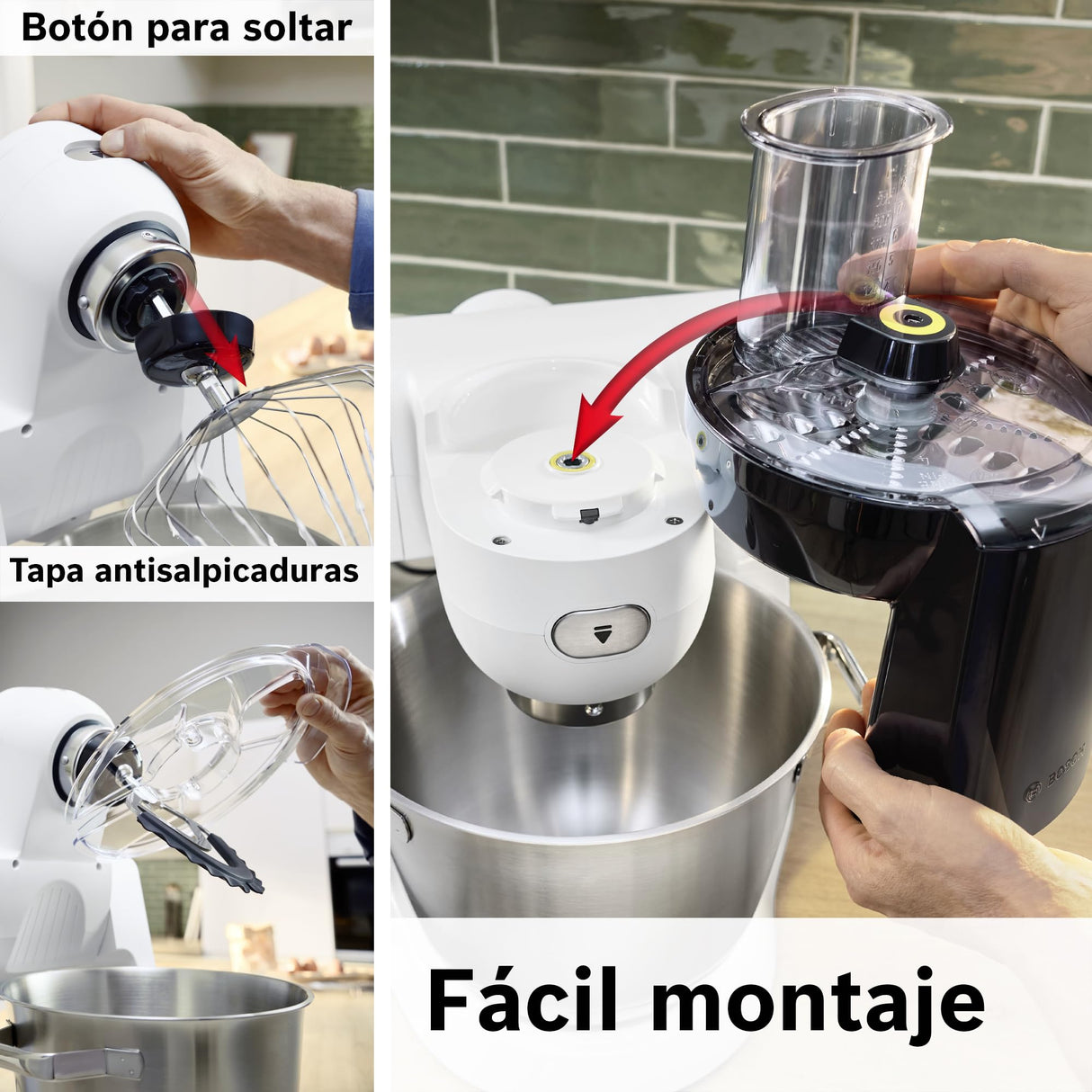 Botón para soltar

Tapa antisalpicaduras

BOSCH

Fácil montaje