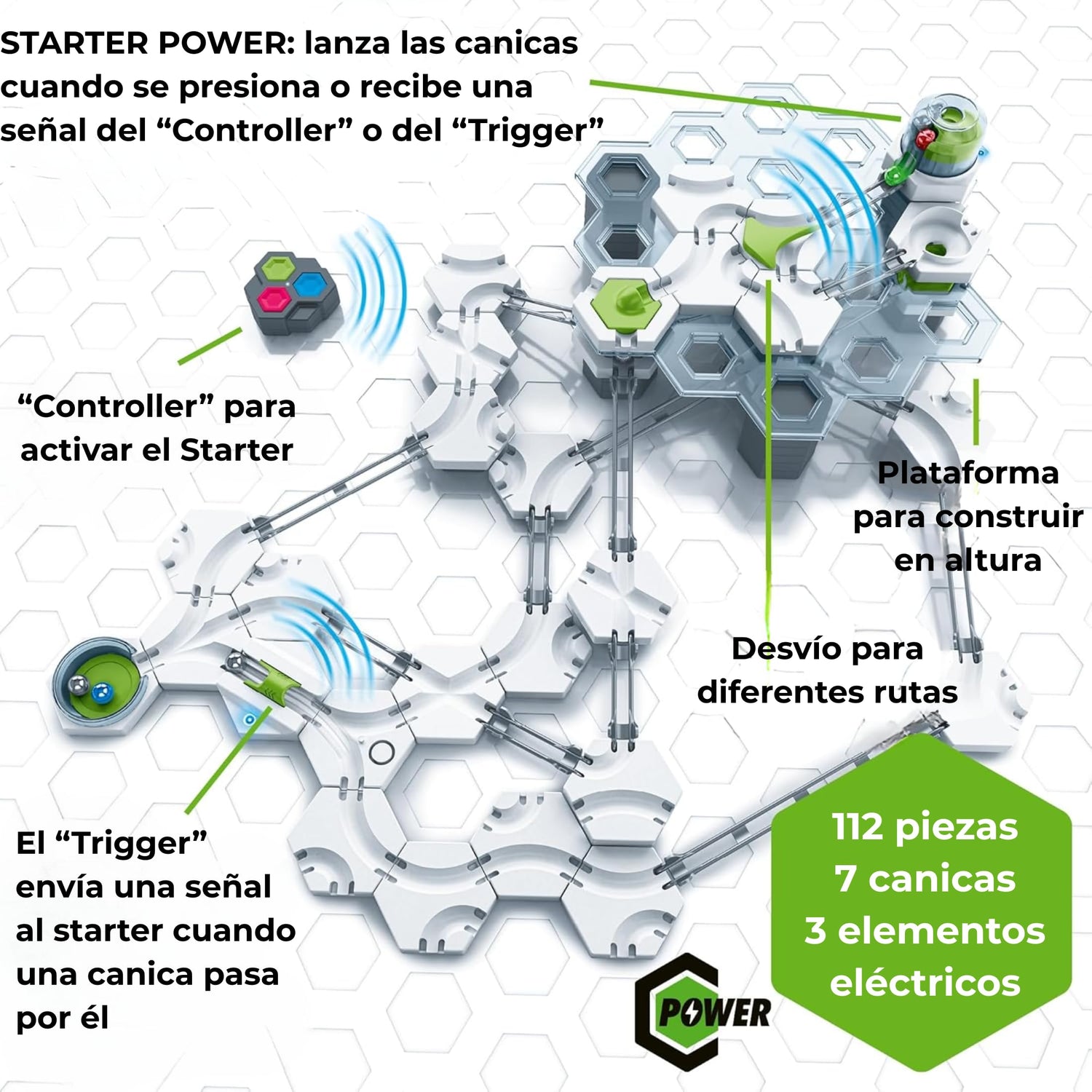 STARTER POWER: lanza las canicas cuando se presiona o recibe una señal del “Controller” o del “Trigger”

“Controller” para activar el Starter

Plataforma para construir en altura

Desvío para diferentes rutas

El “Trigger” envía una señal al starter cuando una canica pasa por él

112 piezas
7 canicas
3 elementos eléctricos

POWER