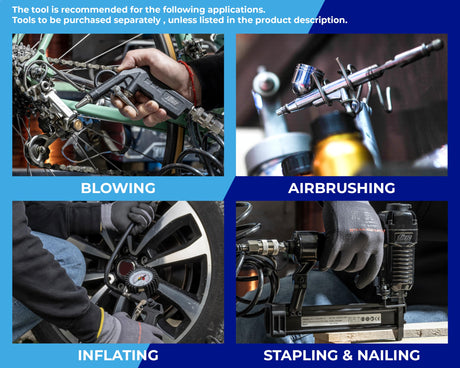 The tool is recommended for the following applications.
Tools to be purchased separately , unless listed in the product description.

BLOWING

AIRBRUSHING

INFLATING

STAPLING & NAILING