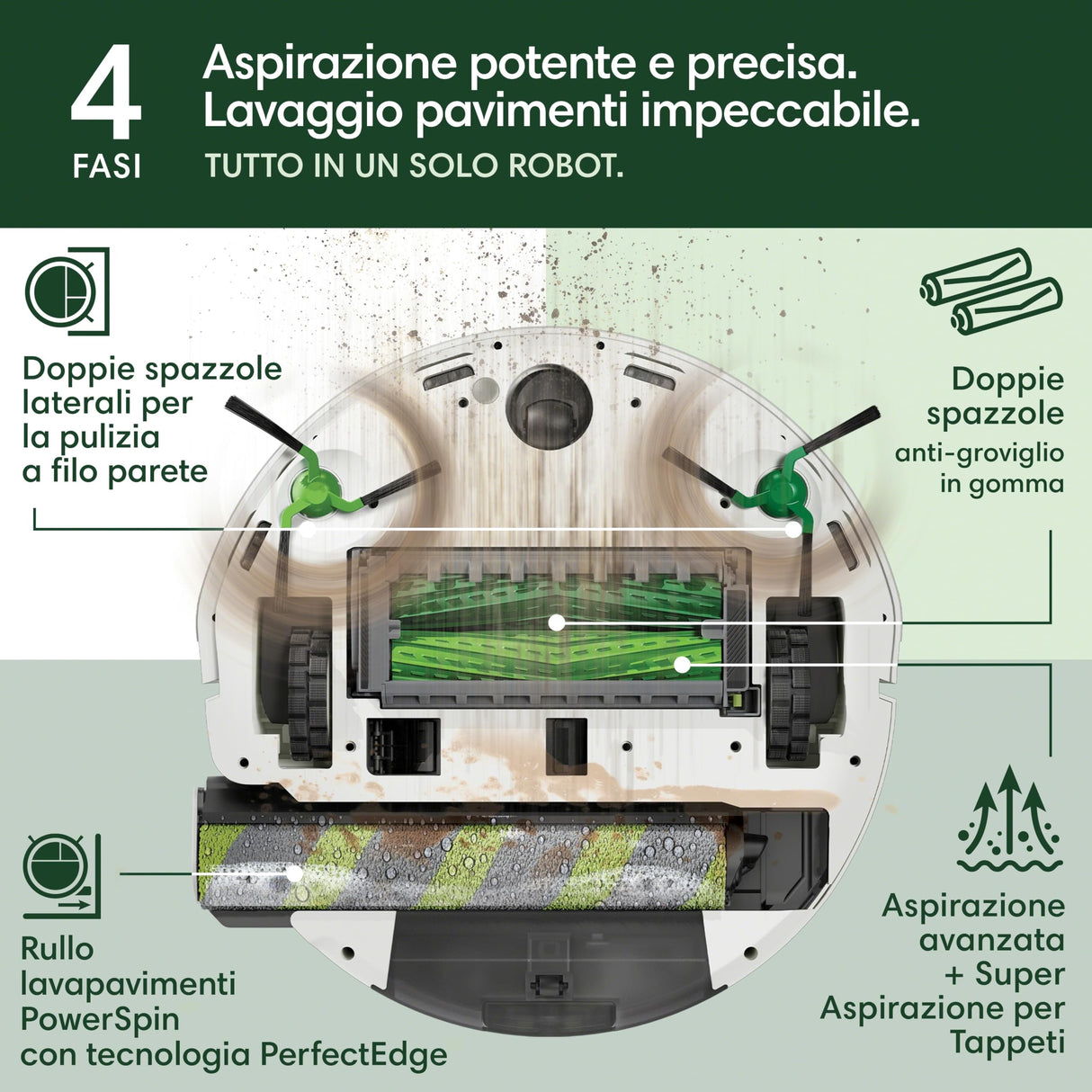 4
FASI

Aspirazione potente e precisa.
Lavaggio pavimenti impeccabile.
TUTTO IN UN SOLO ROBOT.

Doppie spazzole laterali per la pulizia a filo parete

Doppie spazzole anti-groviglio in gomma

Rullo lavapavimenti PowerSpin con tecnologia PerfectEdge

Aspirazione avanzata + Super Aspirazione per Tappeti