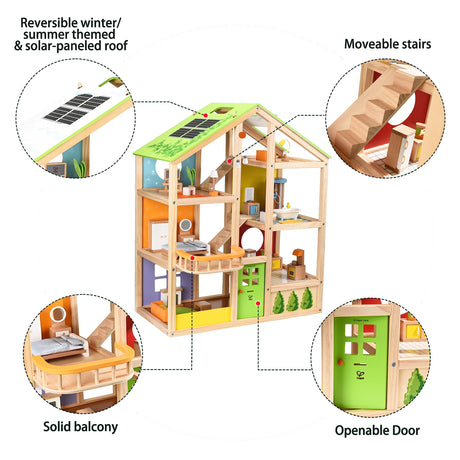 Reversible winter/ summer themed & solar-paneled roof

Moveable stairs

Solid balcony

Openable Door