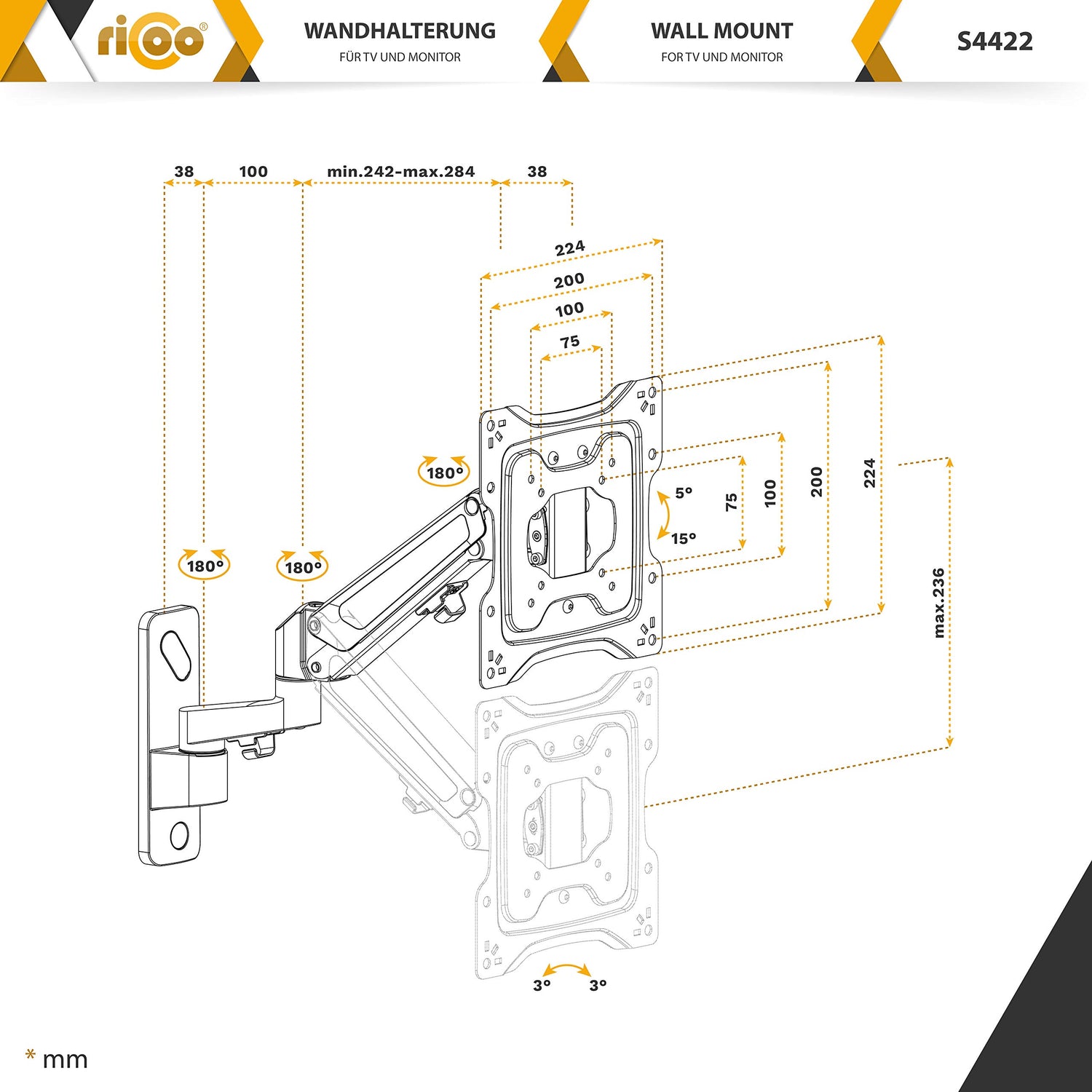 ricoo®

WANDHALTERUNG
FÜR TV UND MONITOR

WALL MOUNT
FOR TV UND MONITOR

S4422

38
100
min.242-max.284
38

224
200
100
75

180°
180°
180°

5°
15°

75
100
200
224

max.236

3°
3°

* mm