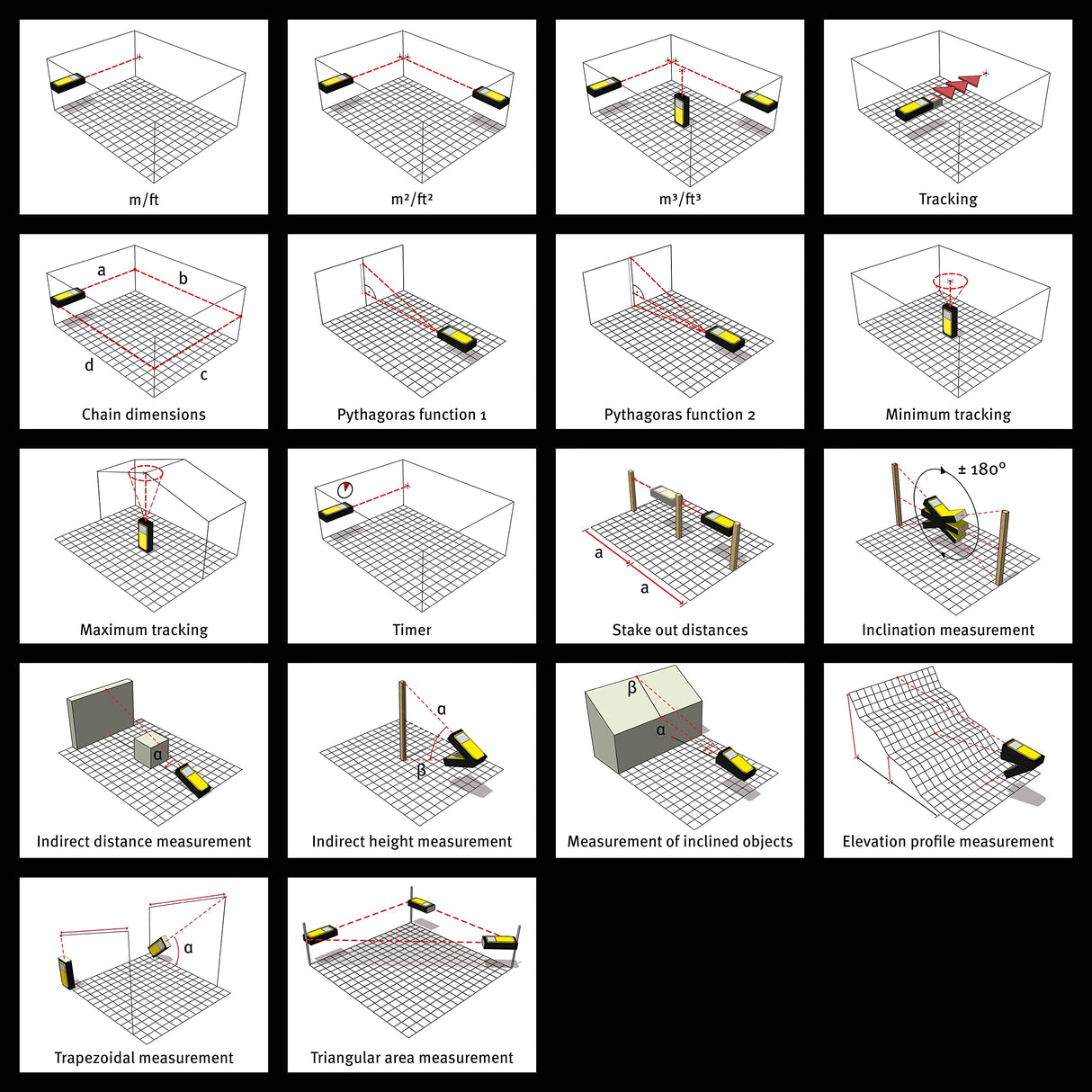 m/ft

m²/ft²

m³/ft³

Tracking

a
b
d
c
Chain dimensions

Pythagoras function 1

Pythagoras function 2

Minimum tracking

Maximum tracking

Timer

a
a
Stake out distances

± 180°
Inclination measurement

α
Indirect distance measurement

α
β
Indirect height measurement

β
α
Measurement of inclined objects

Elevation profile measurement

α
Trapezoidal measurement

Triangular area measurement