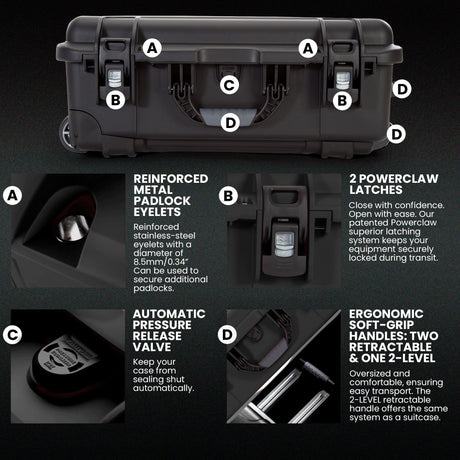 A
A
B
C
B
D
D
D

A

REINFORCED METAL PADLOCK EYELETS

Reinforced stainless-steel eyelets with a diameter of 8.5mm/0.34" Can be used to secure additional padlocks.

B

2 POWERCLAW LATCHES

Close with confidence. Open with ease. Our patented Powerclaw superior latching system keeps your equipment securely locked during transit.

C

AUTOMATIC PRESSURE RELEASE VALVE

Keep your case from sealing shut automatically.

D

ERGONOMIC SOFT-GRIP HANDLES: TWO RETRACTABLE & ONE 2-LEVEL

Oversized and comfortable, ensuring easy transport. The 2-LEVEL retractable handle offers the same system as a suitcase.